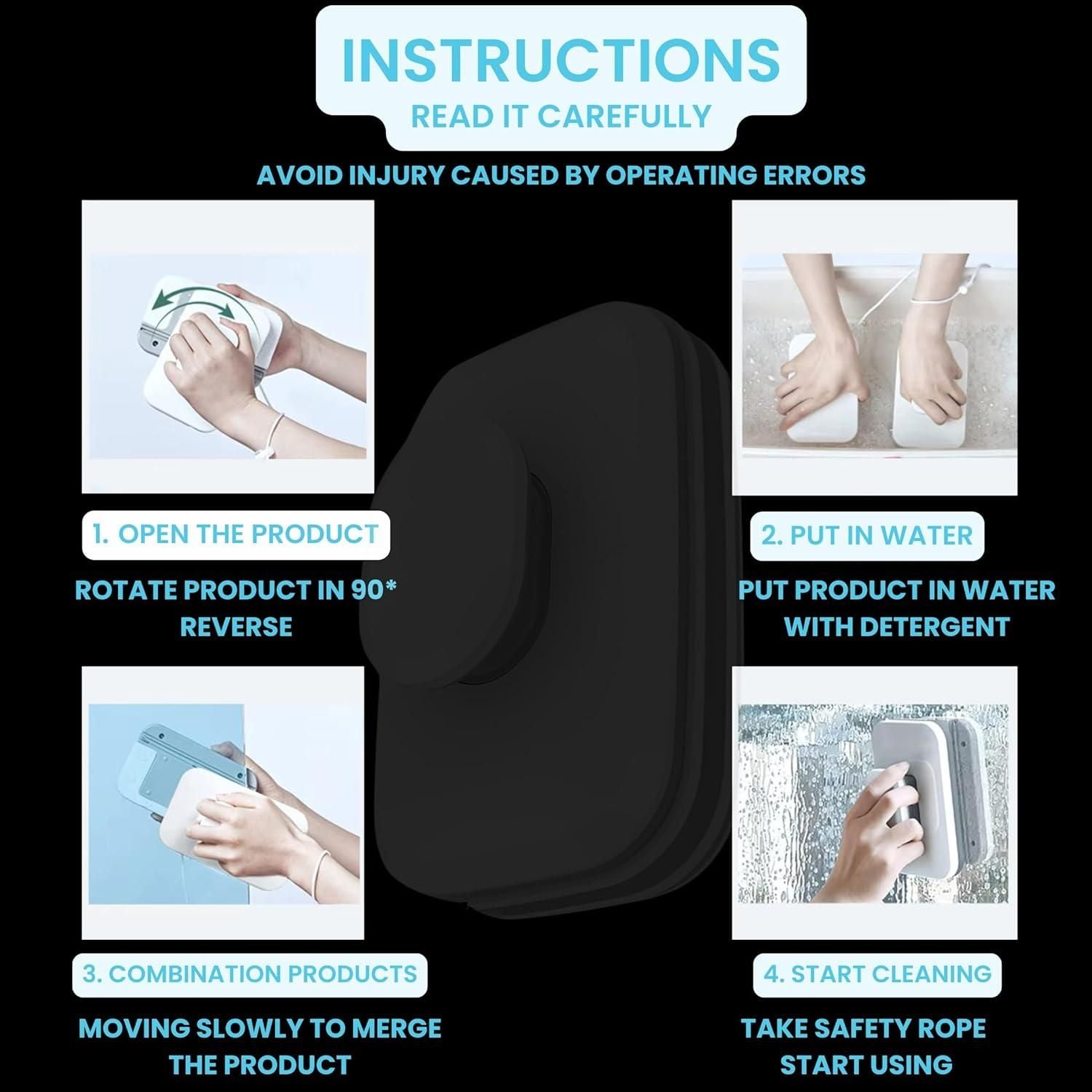 INSTRUCTIONS
READ IT CAREFULLY

AVOID INJURY CAUSED BY OPERATING ERRORS

1. OPEN THE PRODUCT

ROTATE PRODUCT IN 90* REVERSE

2. PUT IN WATER

PUT PRODUCT IN WATER WITH DETERGENT

3. COMBINATION PRODUCTS

MOVING SLOWLY TO MERGE THE PRODUCT

4. START CLEANING

TAKE SAFETY ROPE START USING