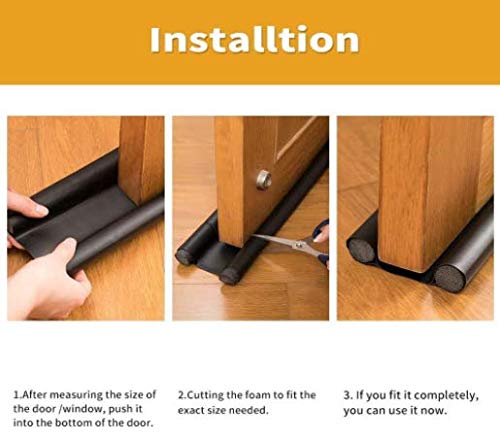 Installtion

1.After measuring the size of the door /window, push it into the bottom of the door.

2.Cutting the foam to fit the exact size needed.

3. If you fit it completely, you can use it now.